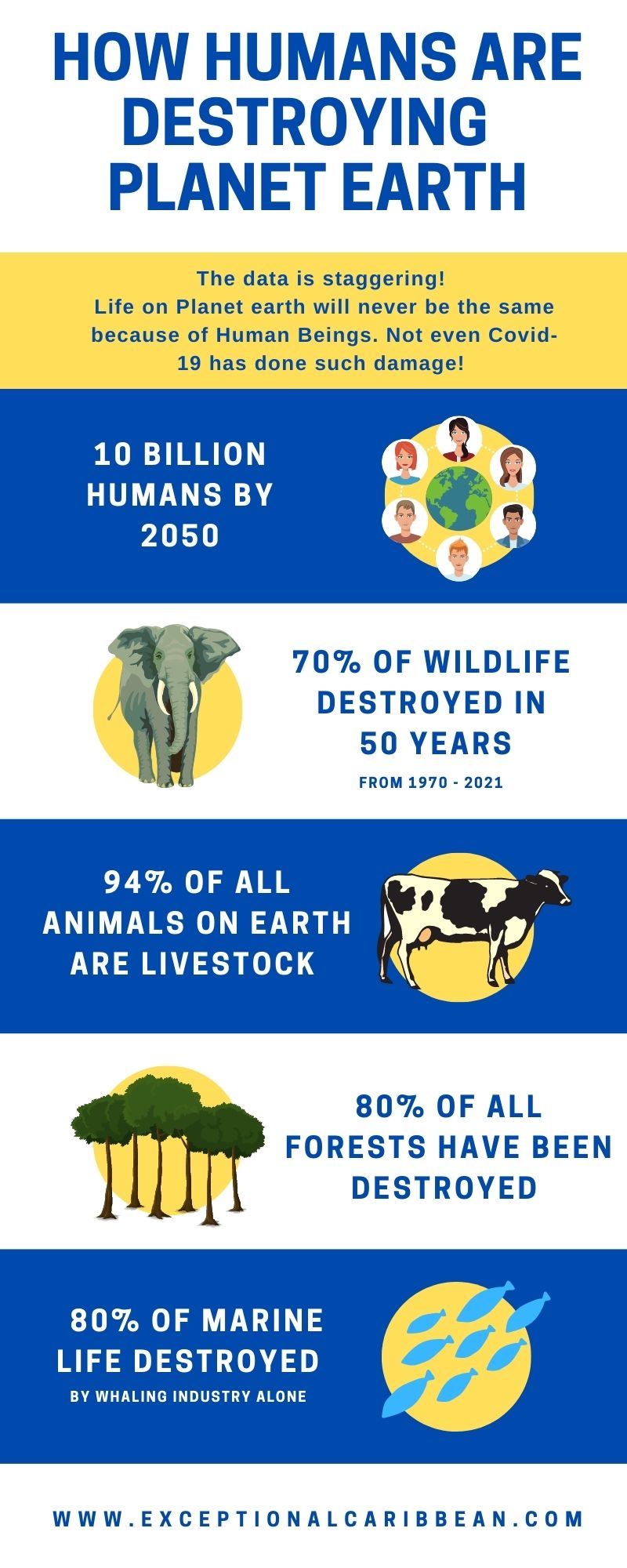 HOW HUMANS ARE DESTROYING PLANET EARTH

The data is staggering!
Life on Planet earth will never be the same because of Human Beings. Not even Covid-19 has done such damage!

10 BILLION HUMANS BY 2050

70% OF WILDLIFE DESTROYED IN 50 YEARS
FROM 1970 - 2021

94% OF ALL ANIMALS ON EARTH ARE LIVESTOCK

80% OF ALL FORESTS HAVE BEEN DESTROYED

80% OF MARINE LIFE DESTROYED
BY WHALING INDUSTRY ALONE

WWW.EXCEPTIONALCARIBBEAN.COM